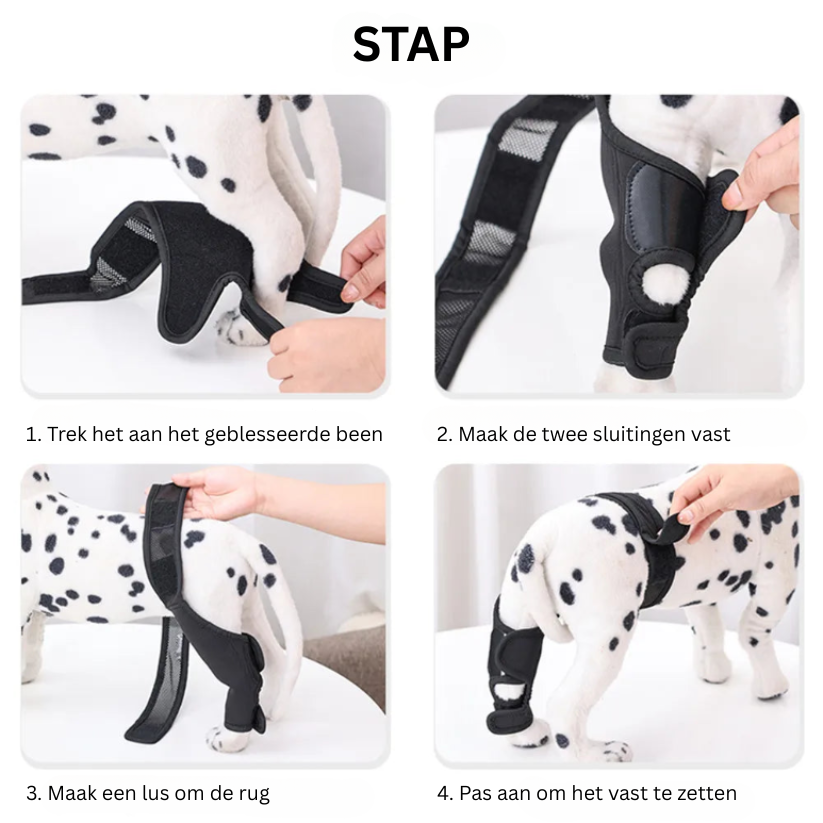 STAP

1. Trek het aan het geblesseerde been

2. Maak de twee sluitingen vast

3. Maak een lus om de rug

4. Pas aan om het vast te zetten