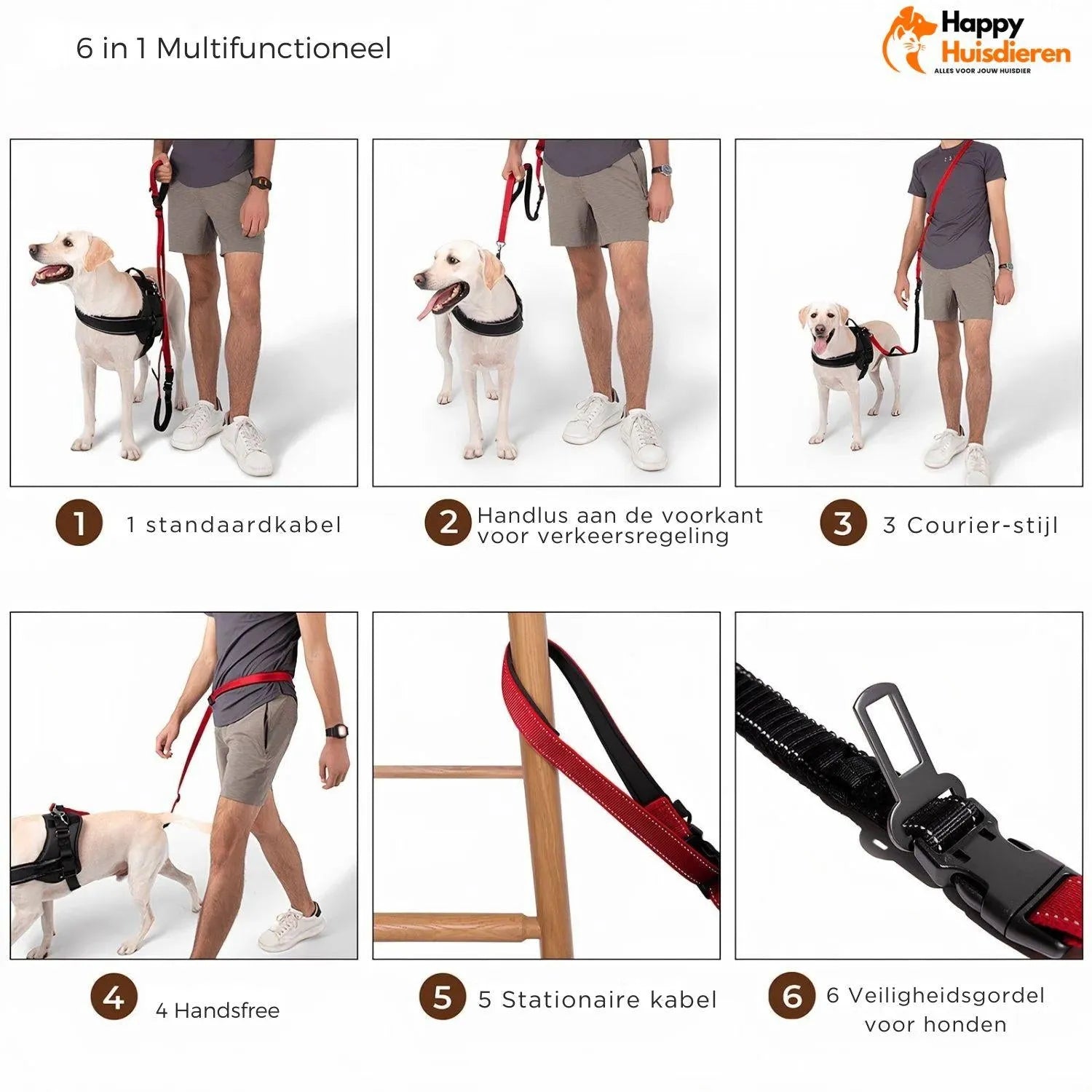 6 in 1 Multifunctioneel

Happy Huisdieren
ALLES VOOR JOUW HUISDIER

1 1 standaardkabel

2 Handlus aan de voorkant voor verkeersregeling

3 3 Courier-stijl

4 4 Handsfree

5 5 Stationaire kabel

6 6 Veiligheidsgordel voor honden