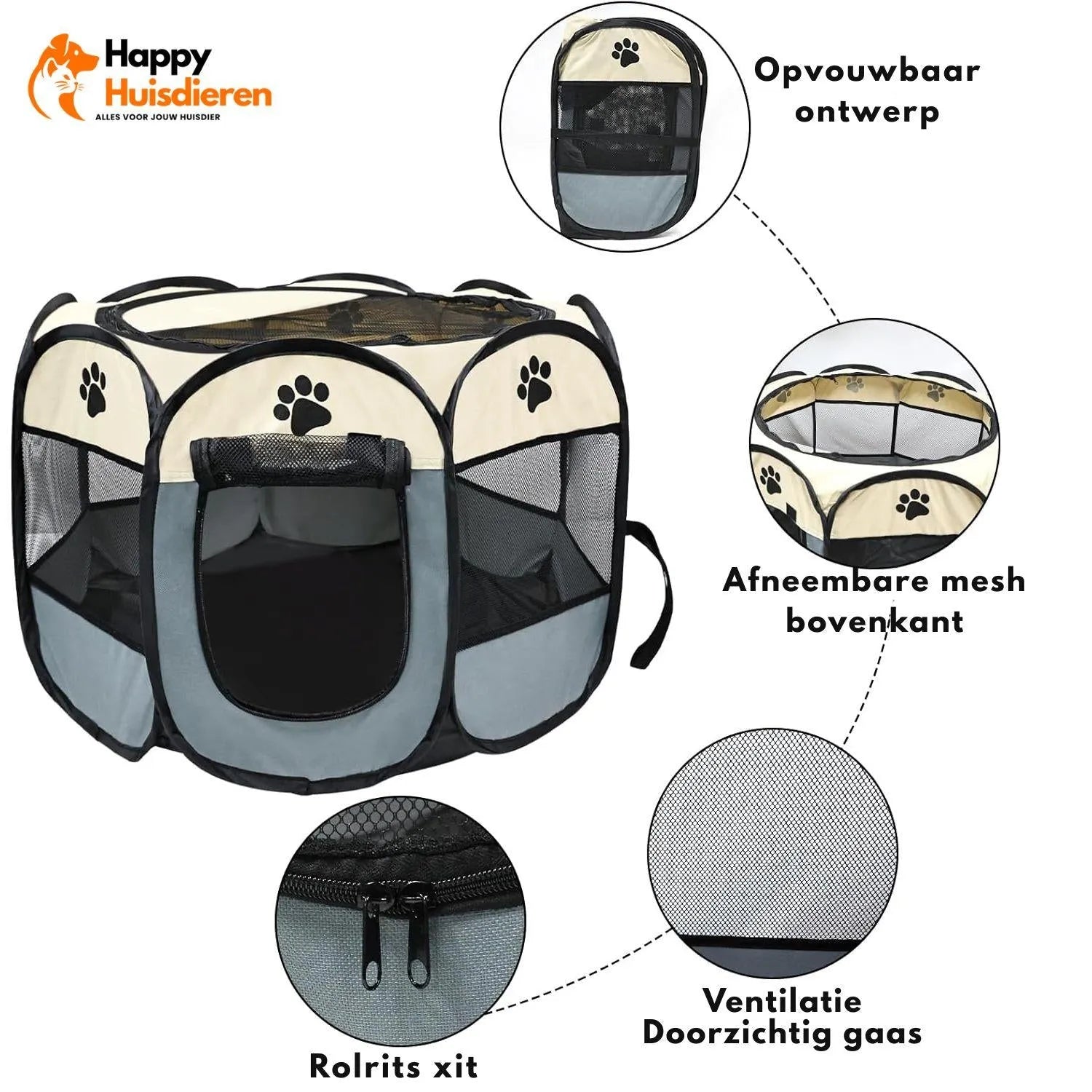 Happy Huisdieren
ALLES VOOR JOUW HUISDIER

Opvouwbaar ontwerp

Afneembare mesh bovenkant

Ventilatie Doorzichtig gaas

Rolrits xit