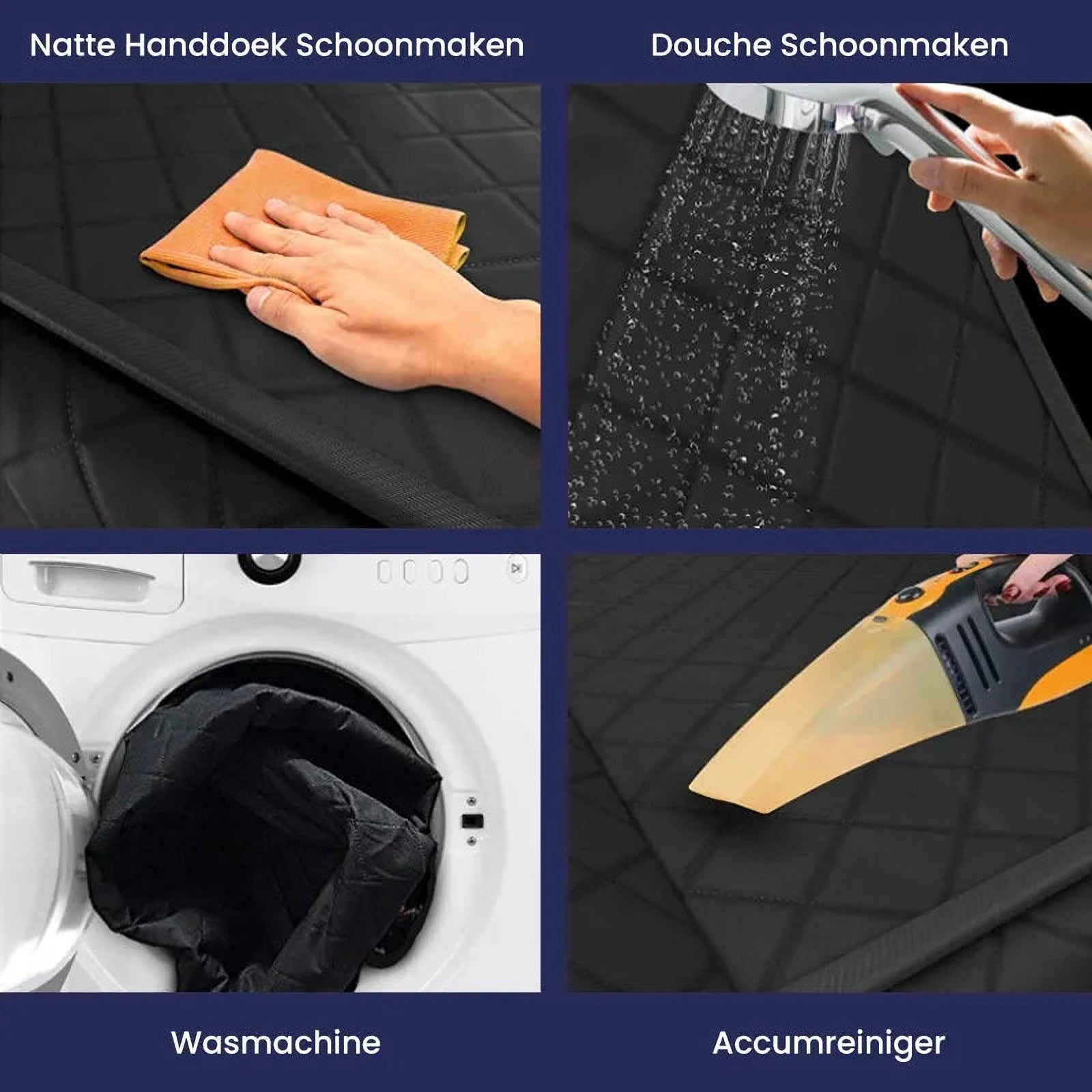 Natte Handdoek Schoonmaken

Douche Schoonmaken

Wasmachine

Accumreiniger