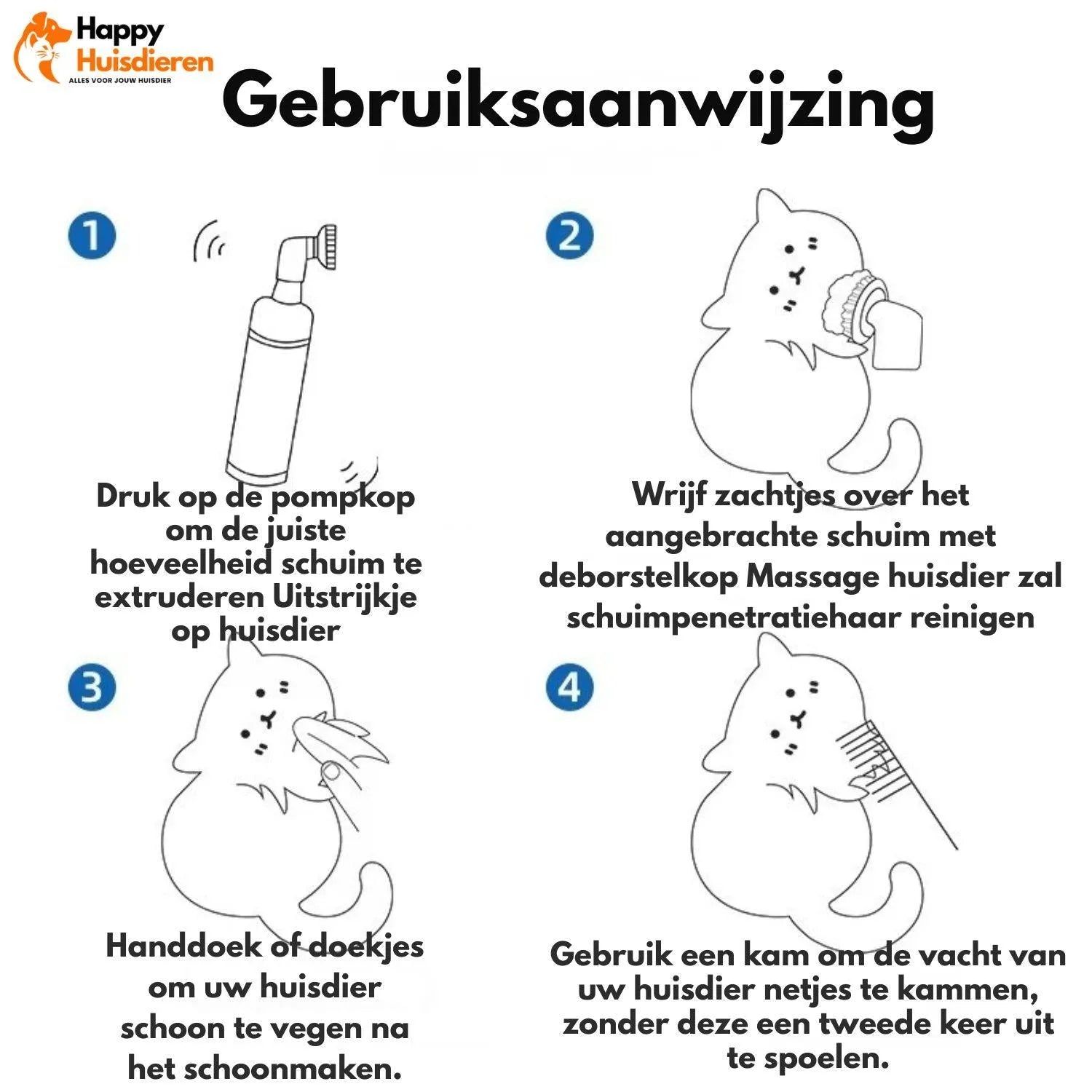 Happy Huisdieren
ALLES VOOR JOUW HUISDIER

Gebruiksaanwijzing

1

Druk op de pompkop om de juiste hoeveelheid schuim te extruderen Uitstrijkje op huisdier

2

Wrijf zachtjes over het aangebrachte schuim met deborstelkop Massage huisdier zal schuimpenetratiehaar reinigen

3

Handdoek of doekjes om uw huisdier schoon te vegen na het schoonmaken.

4

Gebruik een kam om de vacht van uw huisdier netjes te kammen, zonder deze een tweede keer uit te spoelen.