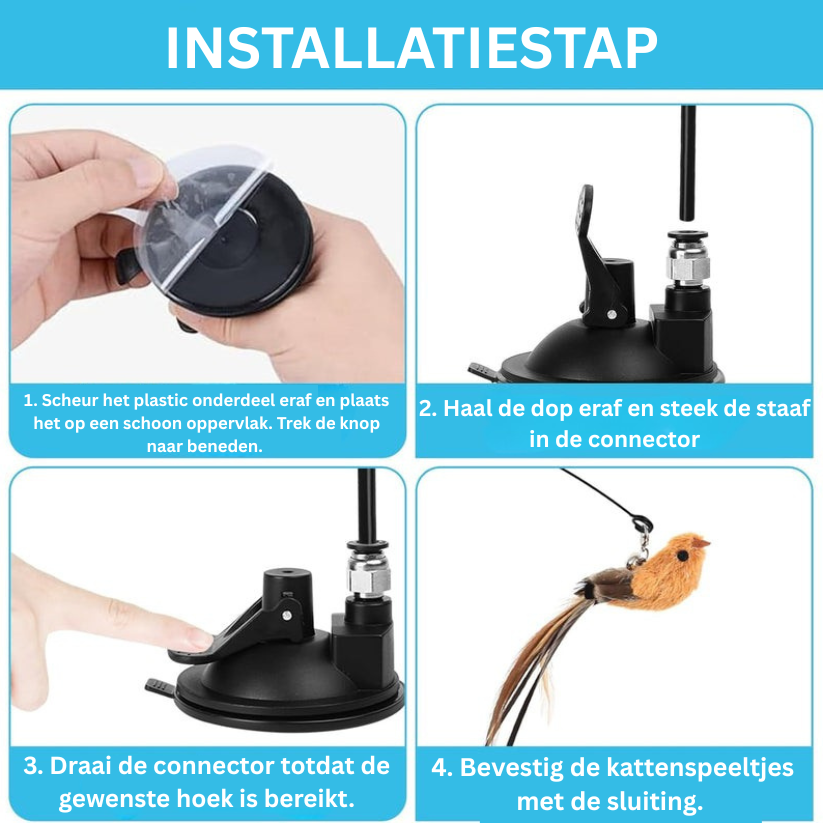 INSTALLATIESTAP

1. Scheur het plastic onderdeel eraf en plaats het op een schoon oppervlak. Trek de knop naar beneden.

2. Haal de dop eraf en steek de staaf in de connector

3. Draai de connector totdat de gewenste hoek is bereikt.

4. Bevestig de kattenspeeltjes met de sluiting.