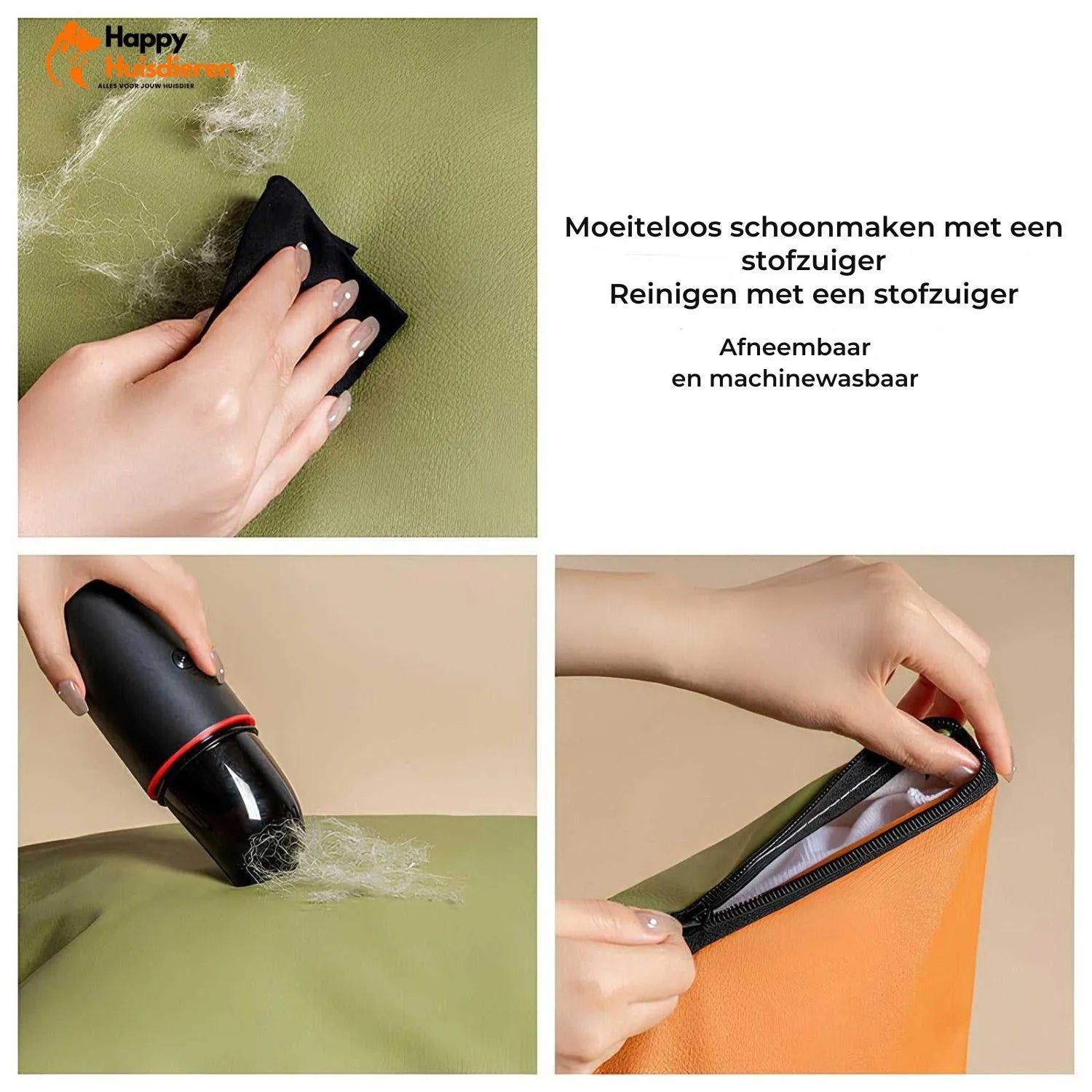 Happy Huisdieren
ALLES VOOR JOUW HUISDIER

Moeiteloos schoonmaken met een stofzuiger
Reinigen met een stofzuiger

Afneembaar en machinewasbaar