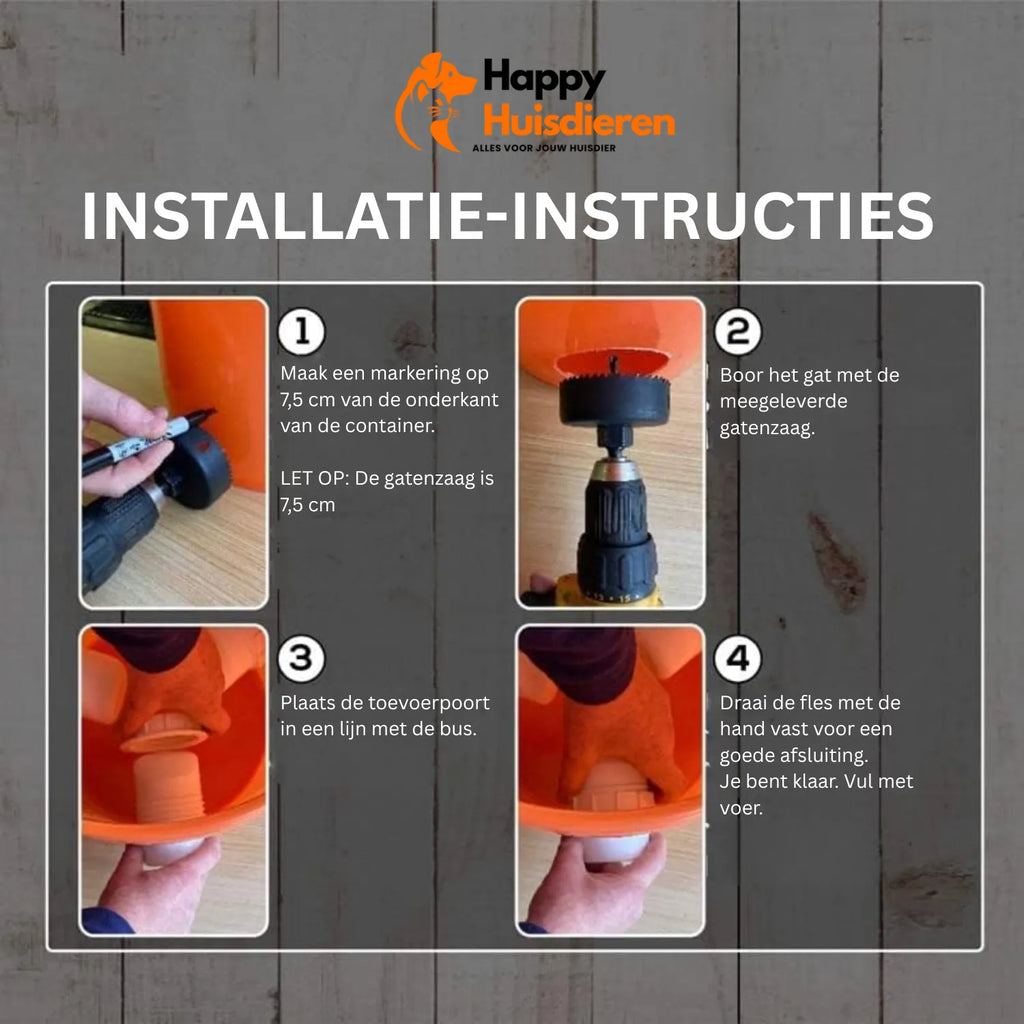 Happy Huisdieren
ALLES VOOR JOUW HUISDIER

INSTALLATIE-INSTRUCTIES

1
Maak een markering op 7,5 cm van de onderkant van de container.

LET OP: De gatenzaag is 7,5 cm

2
Boor het gat met de meegeleverde gatenzaag.

3
Plaats de toevoerpoort in een lijn met de bus.

4
Draai de fles met de hand vast voor een goede afsluiting.
Je bent klaar. Vul met voer.