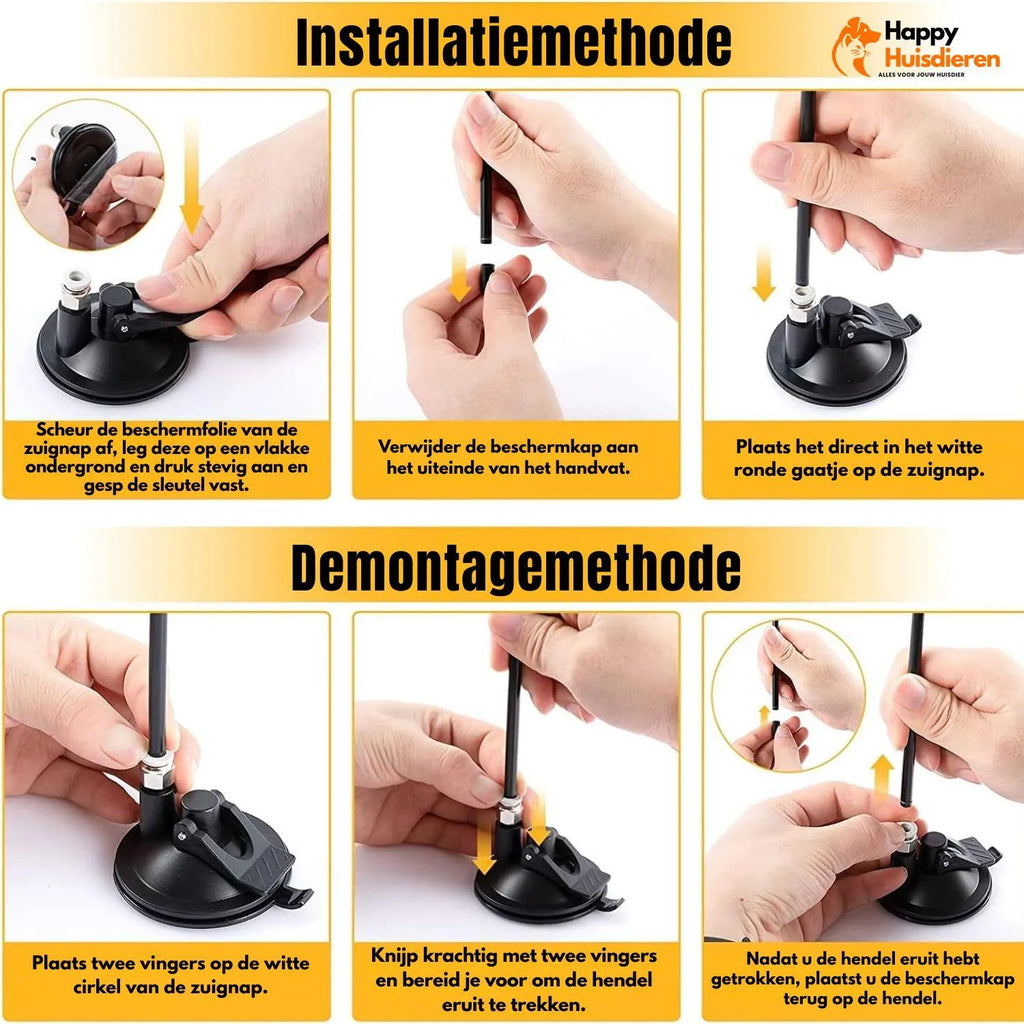 Installatiemethode

Happy Huisdieren
ALLES VOOR JOUW HUISDIER

Scheur de beschermfolie van de zuignap af, leg deze op een vlakke ondergrond en druk stevig aan en gesp de sleutel vast.

Verwijder de beschermkap aan het uiteinde van het handvat.

Plaats het direct in het witte ronde gaatje op de zuignap.

Demontagemethode

Plaats twee vingers op de witte cirkel van de zuignap.

Knijp krachtig met twee vingers en bereid je voor om de hendel eruit te trekken.

Nadat u de hendel eruit hebt getrokken, plaatst u de beschermkap terug op de hendel.