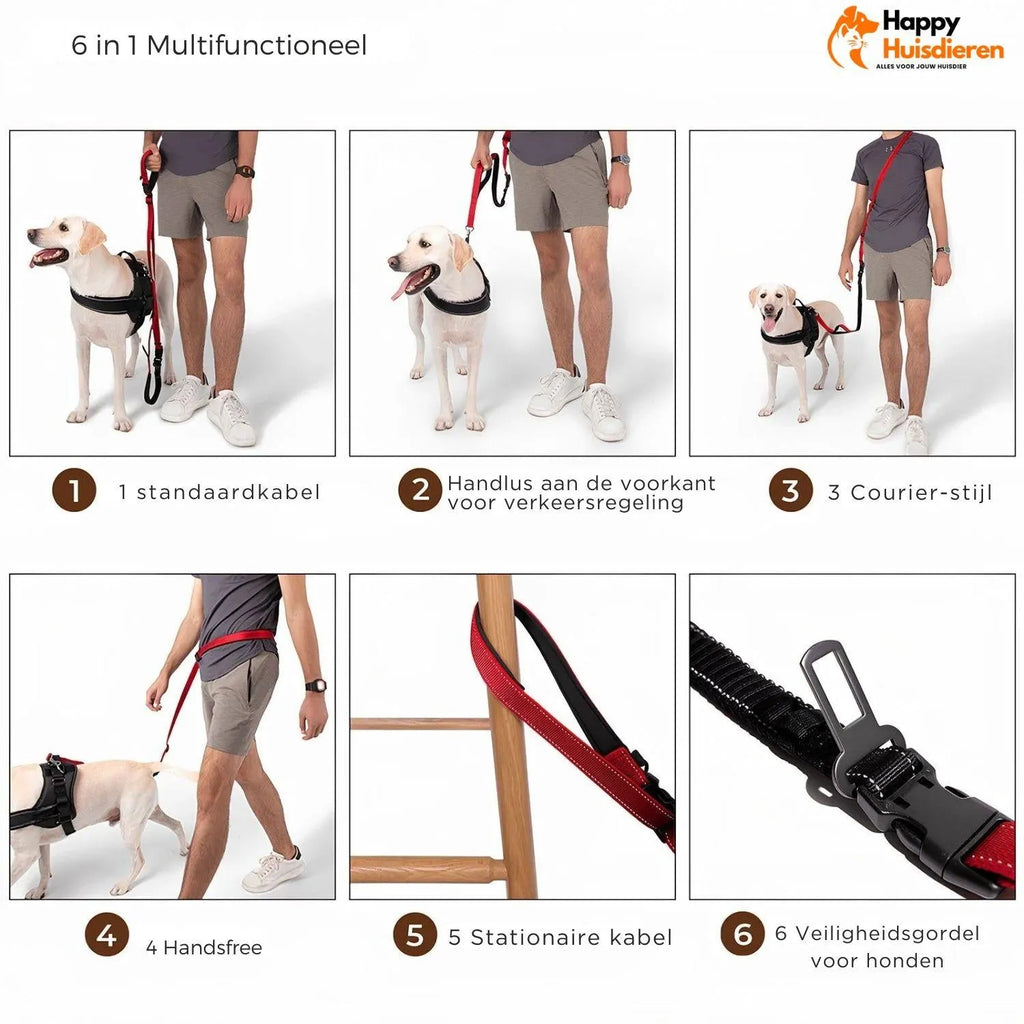 6 in 1 Multifunctioneel

Happy Huisdieren
ALLES VOOR JOUW HUISDIER

1 1 standaardkabel

2 Handlus aan de voorkant voor verkeersregeling

3 3 Courier-stijl

4 4 Handsfree

5 5 Stationaire kabel

6 6 Veiligheidsgordel voor honden