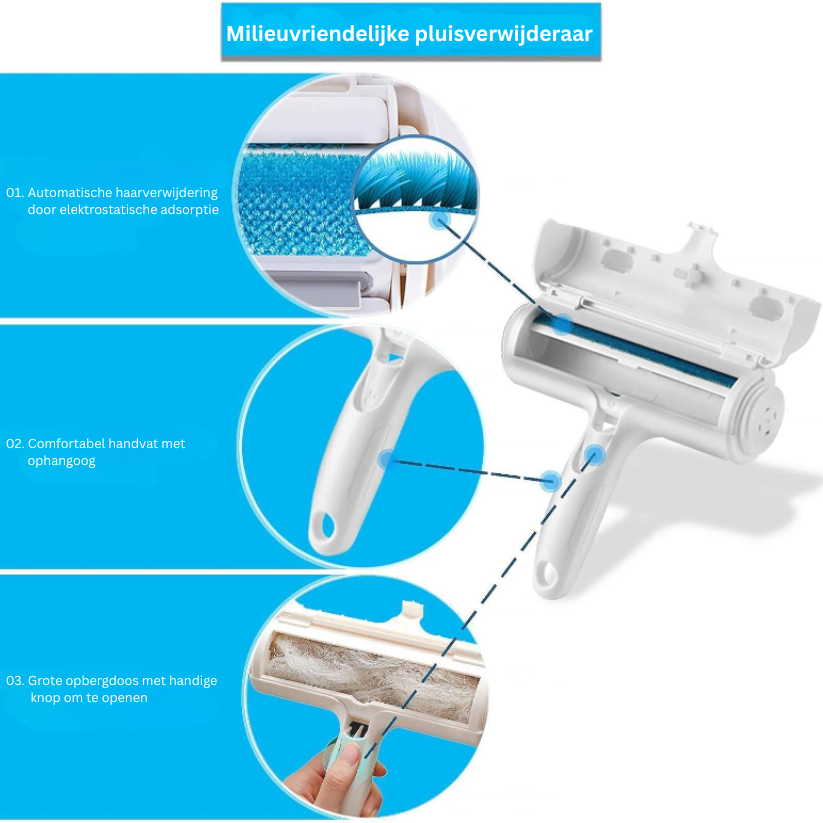 Milieuvriendelijke pluisverwijderaar

01. Automatische haarverwijdering door elektrostatische adsorptie

02. Comfortabel handvat met ophangoog

03. Grote opbergdoos met handige knop om te openen