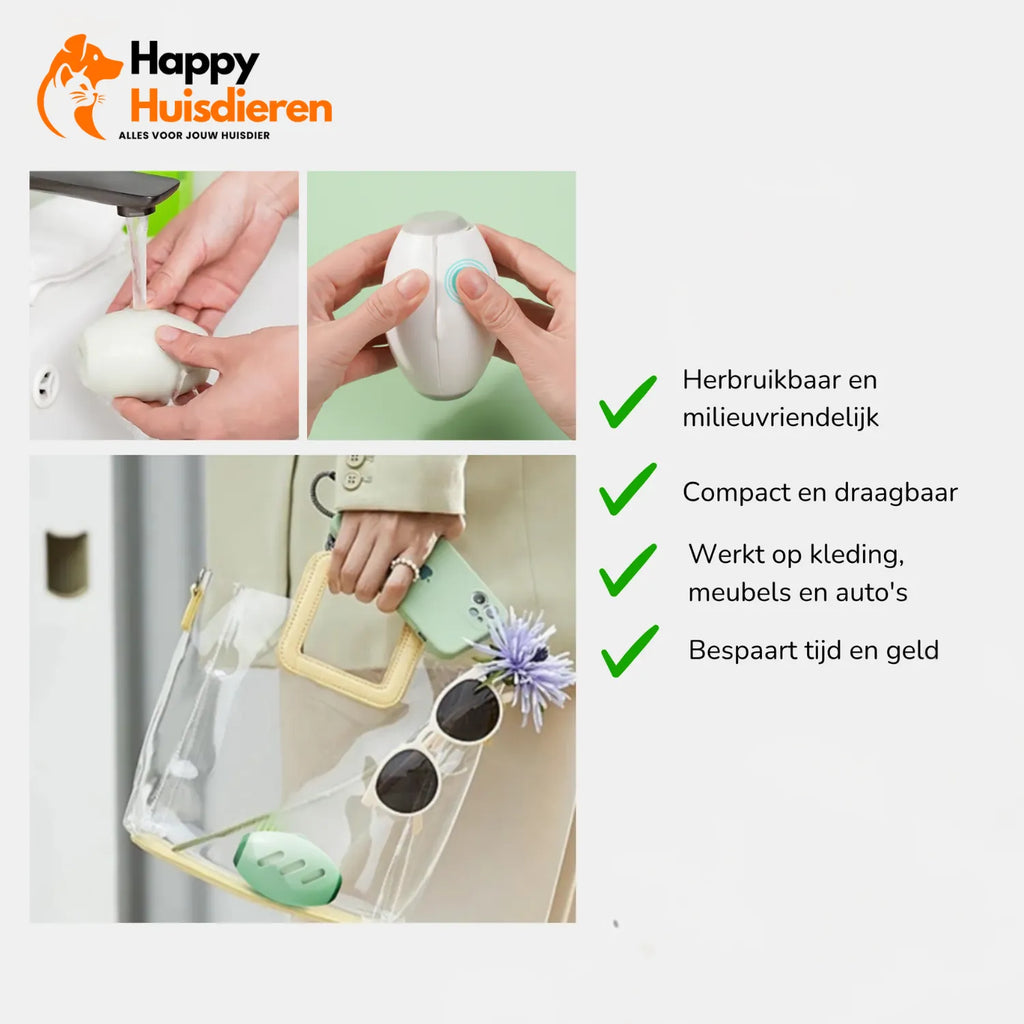 Happy Huisdieren
ALLES VOOR JOUW HUISDIER

Herbruikbaar en milieuvriendelijk

Compact en draagbaar

Werkt op kleding, meubels en auto's

Bespaart tijd en geld