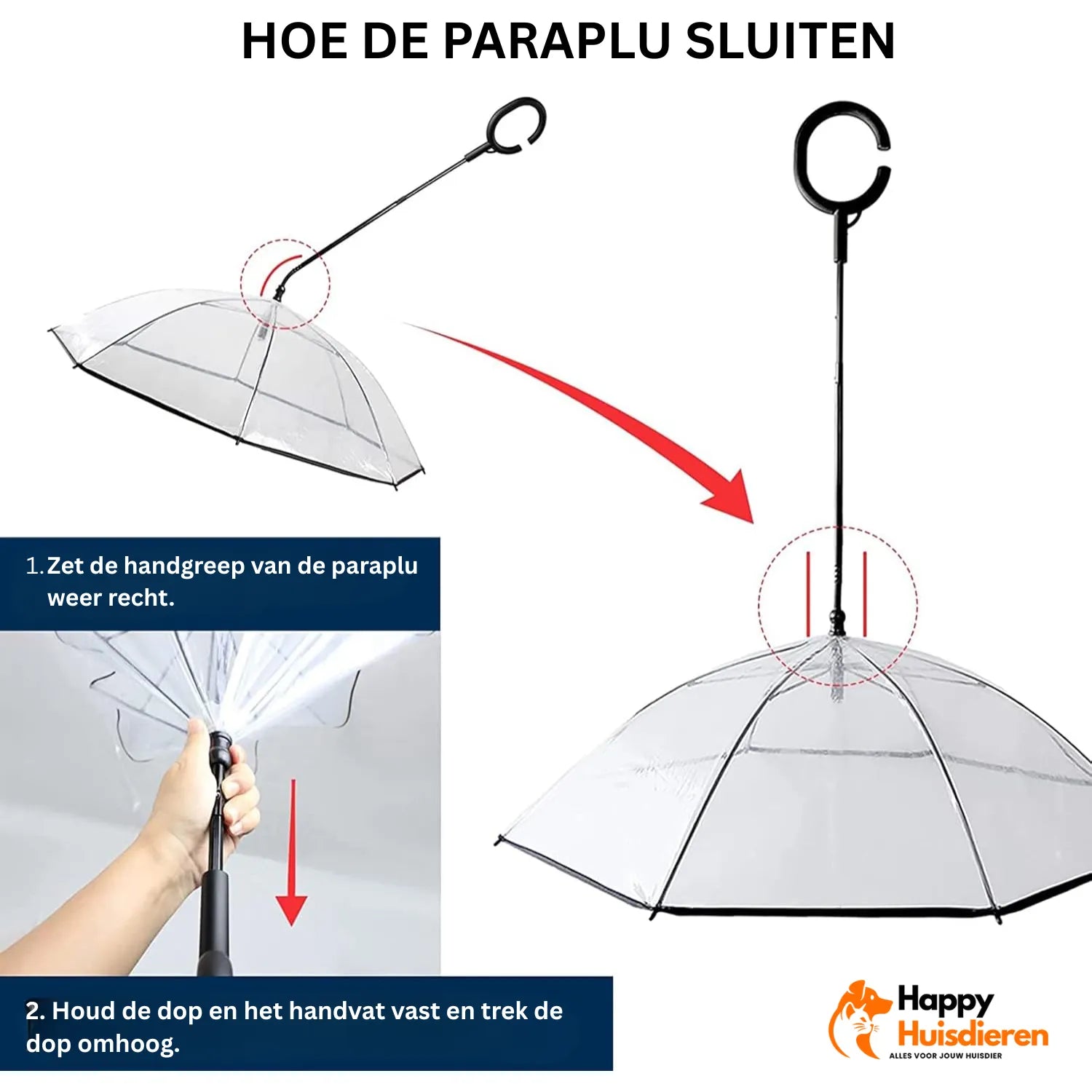 HOE DE PARAPLU SLUITEN

1. Zet de handgreep van de paraplu weer recht.

2. Houd de dop en het handvat vast en trek de dop omhoog.

Happy Huisdieren
ALLES VOOR JOUW HUISDIER