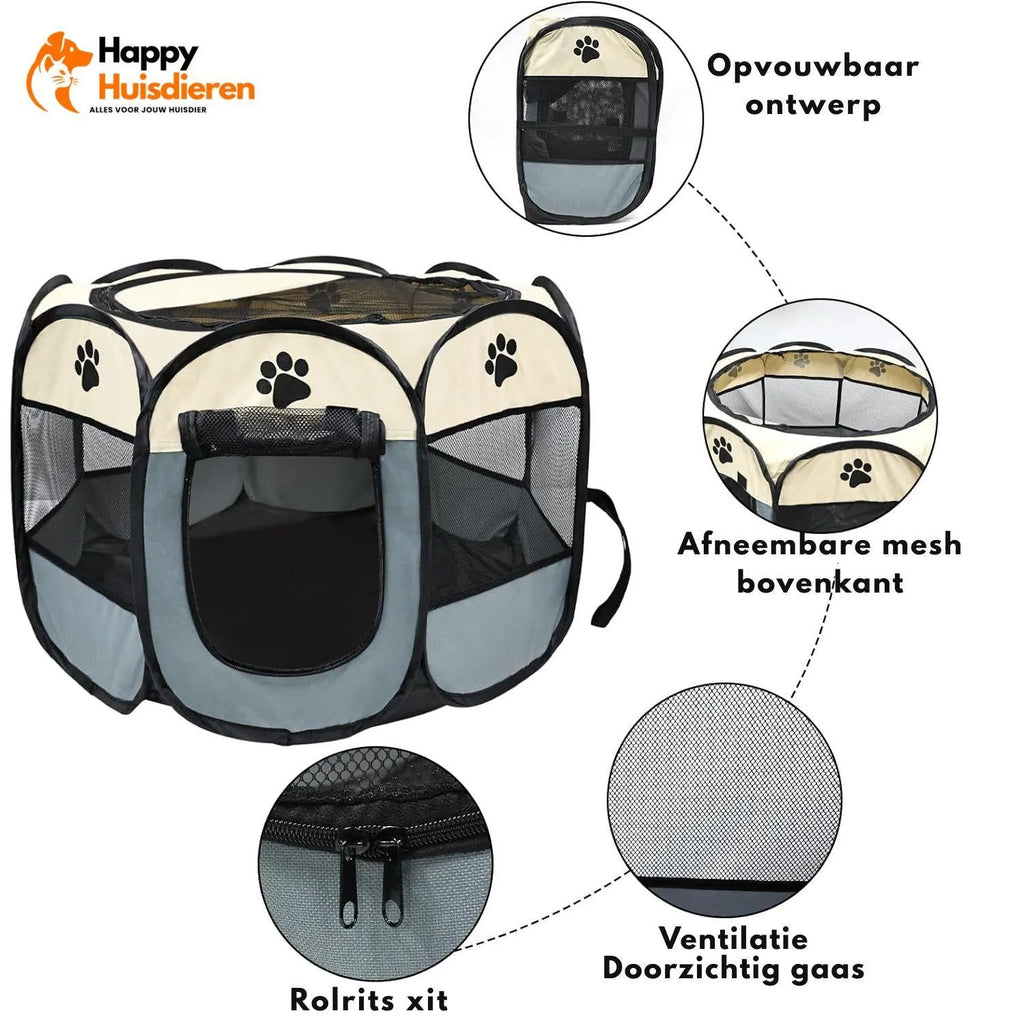 Happy Huisdieren
ALLES VOOR JOUW HUISDIER

Opvouwbaar ontwerp

Afneembare mesh bovenkant

Ventilatie
Doorzichtig gaas

Rolrits xit