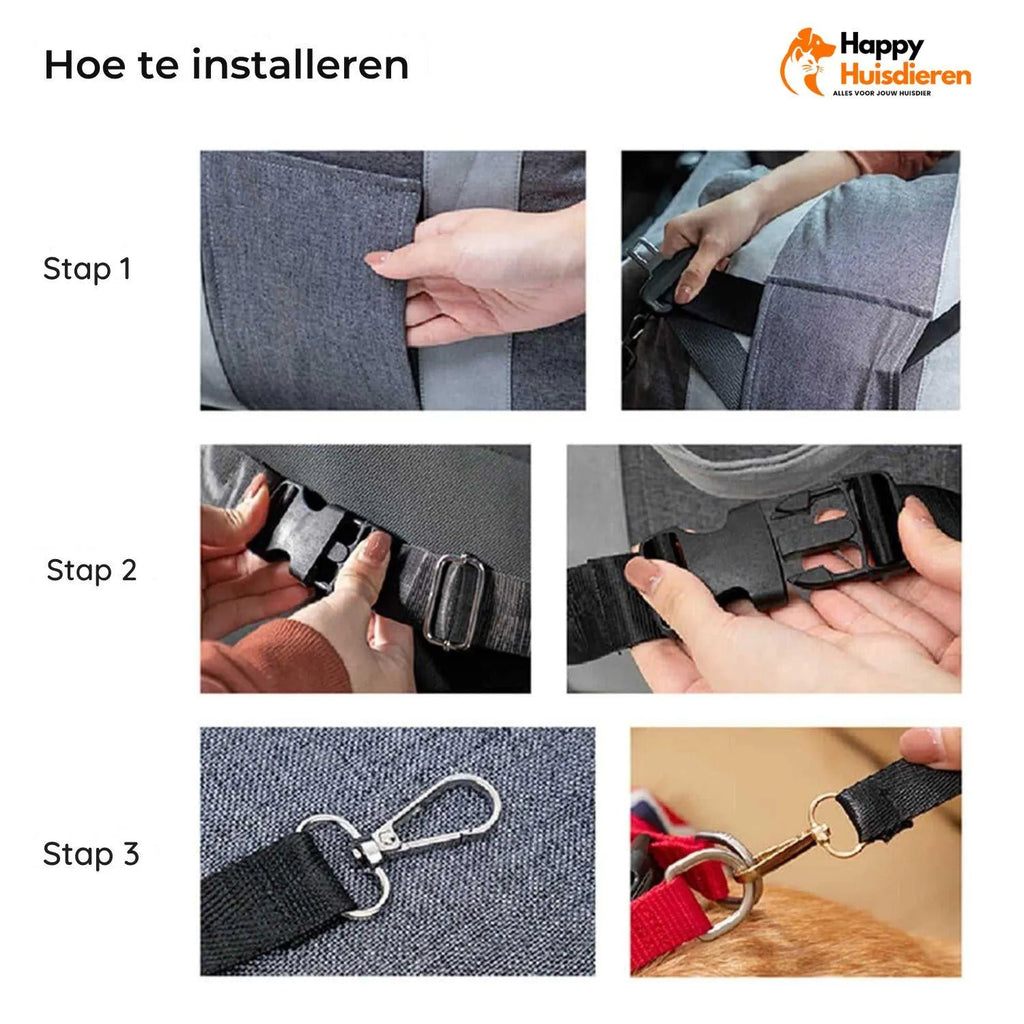 Hoe te installeren

Happy Huisdieren
ALLES VOOR JOUW HUISDIER

Stap 1

Stap 2

Stap 3