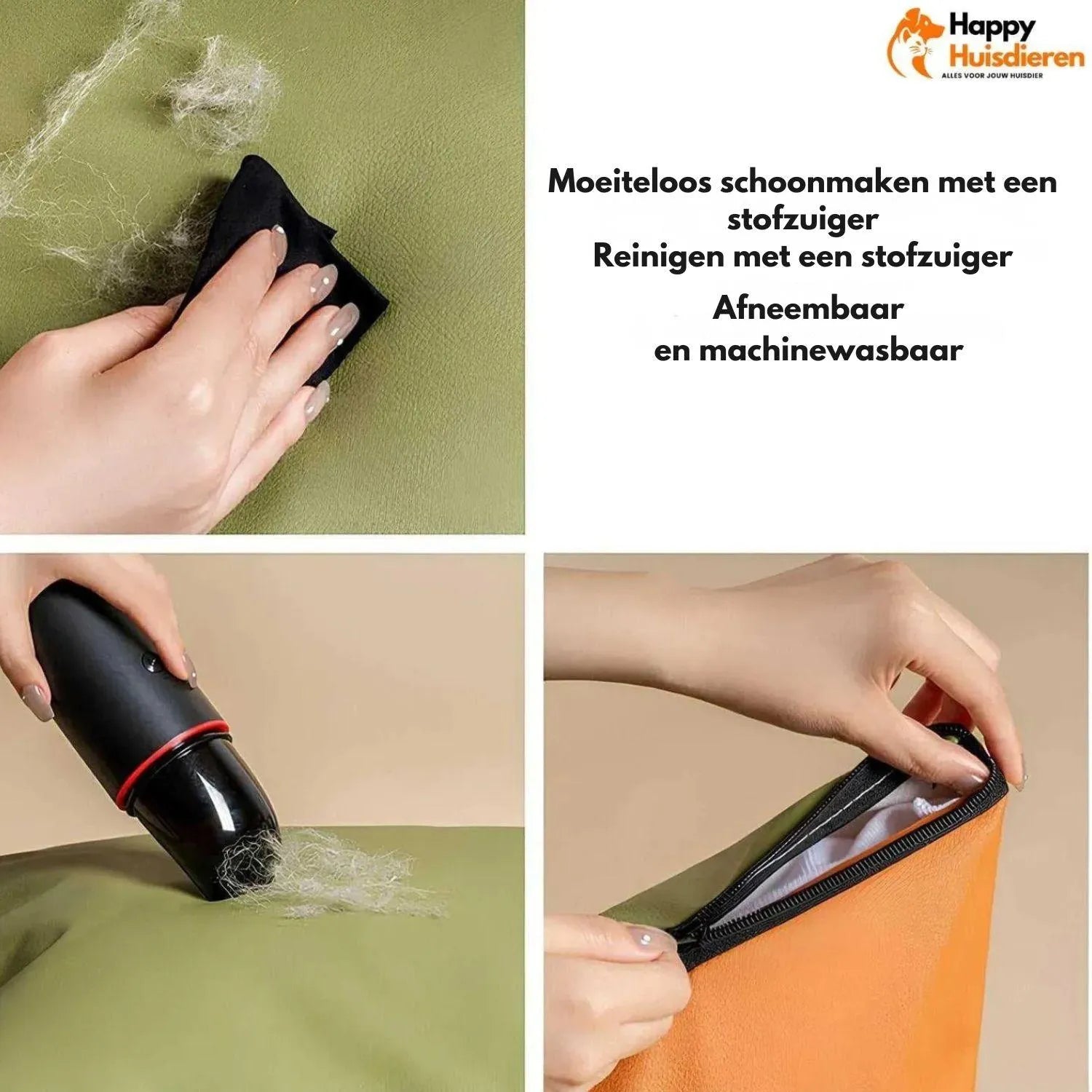 Happy Huisdieren
ALLES VOOR JOUW HUISDIER

Moeiteloos schoonmaken met een stofzuiger
Reinigen met een stofzuiger
Afneembaar en machinewasbaar