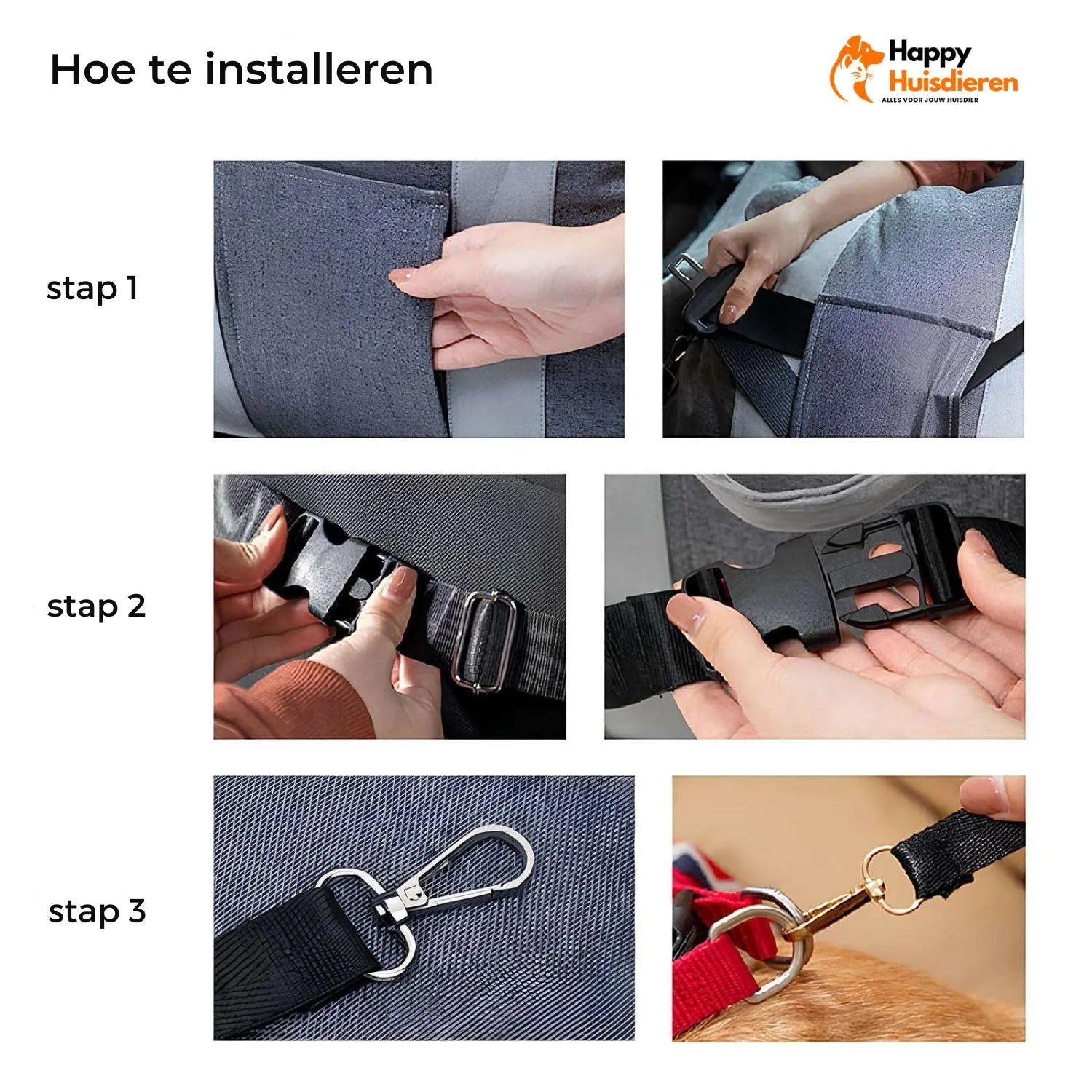 Hoe te installeren

Happy Huisdieren
ALLES VOOR JOUW HUISDIER

stap 1

stap 2

stap 3