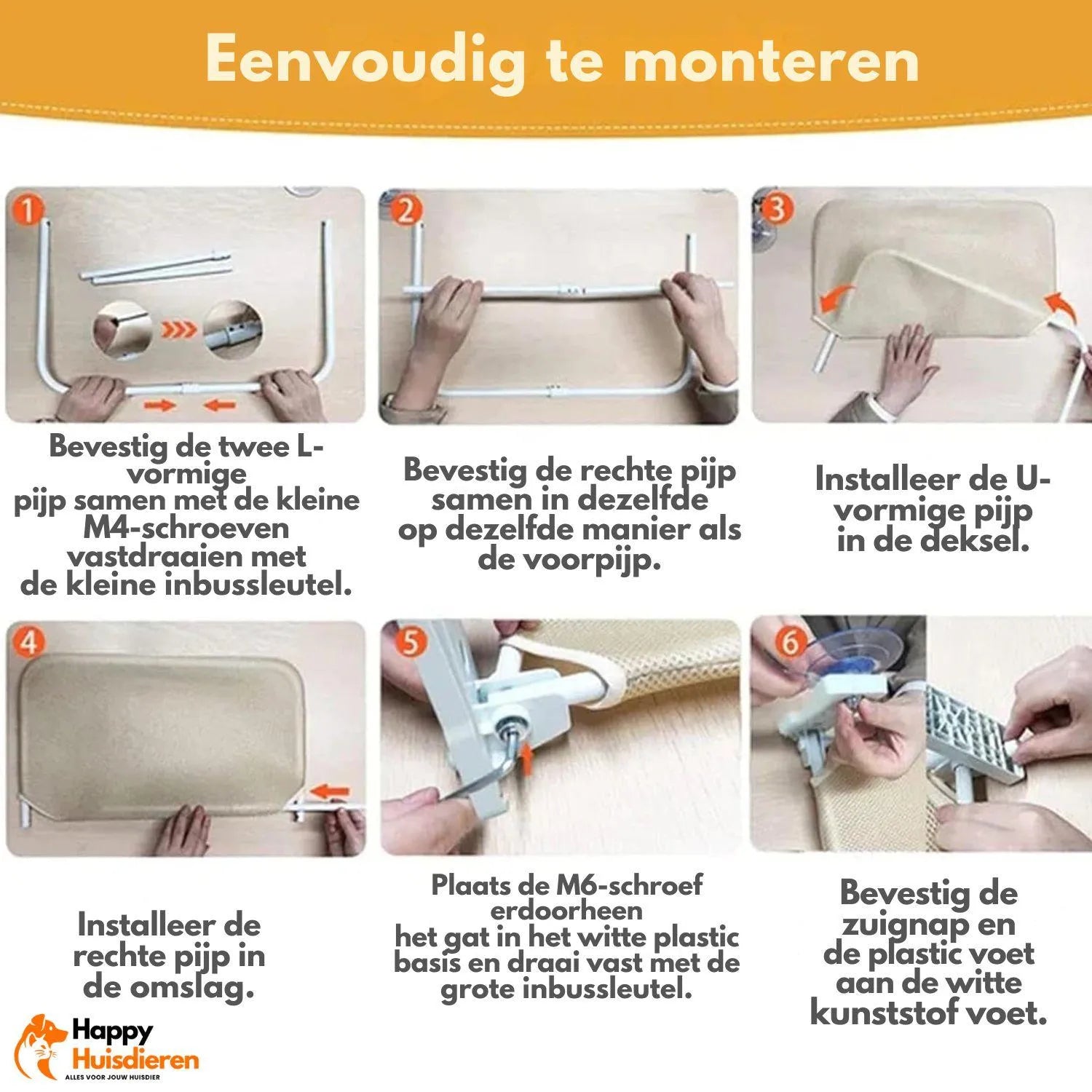 Eenvoudig te monteren

1

Bevestig de twee L-vormige pijp samen met de kleine M4-schroeven vastdraaien met de kleine inbussleutel.

2

Bevestig de rechte pijp samen in dezelfde op dezelfde manier als de voorpijp.

3

Installeer de U-vormige pijp in de deksel.

4

Installeer de rechte pijp in de omslag.

5

Plaats de M6-schroef erdoorheen het gat in het witte plastic basis en draai vast met de grote inbussleutel.

6

Bevestig de zuignap en de plastic voet aan de witte kunststof voet.

Happy Huisdieren
ALLES VOOR JOUW HUISDIER