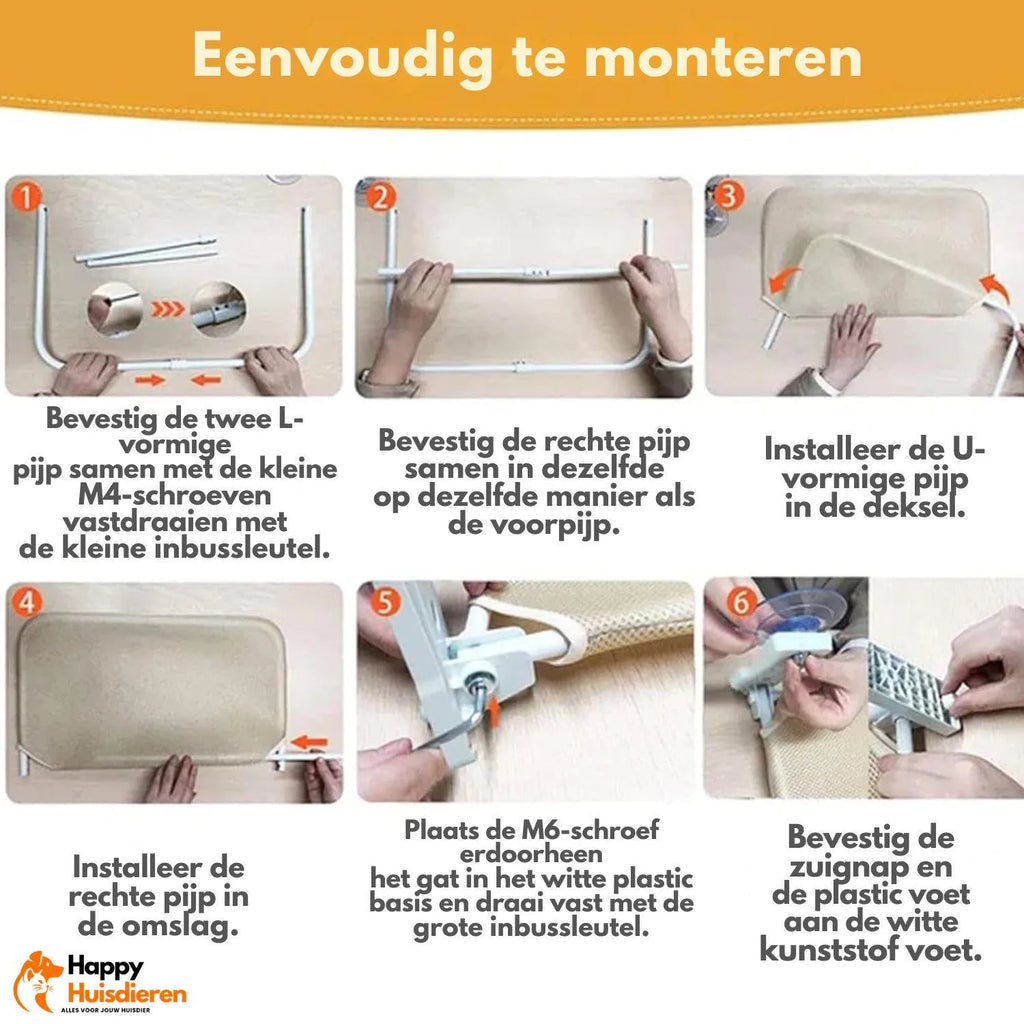 Eenvoudig te monteren

1

Bevestig de twee L-vormige
pijp samen met de kleine M4-schroeven vastdraaien met de kleine inbussleutel.

2

Bevestig de rechte pijp samen in dezelfde op dezelfde manier als de voorpijp.

3

Installeer de U-vormige pijp in de deksel.

4

Installeer de rechte pijp in de omslag.

5

Plaats de M6-schroef erdoorheen
het gat in het witte plastic basis en draai vast met de grote inbussleutel.

6

Bevestig de zuignap en de plastic voet aan de witte kunststof voet.

Happy Huisdieren
ALLES VOOR JOUW HUISDIER