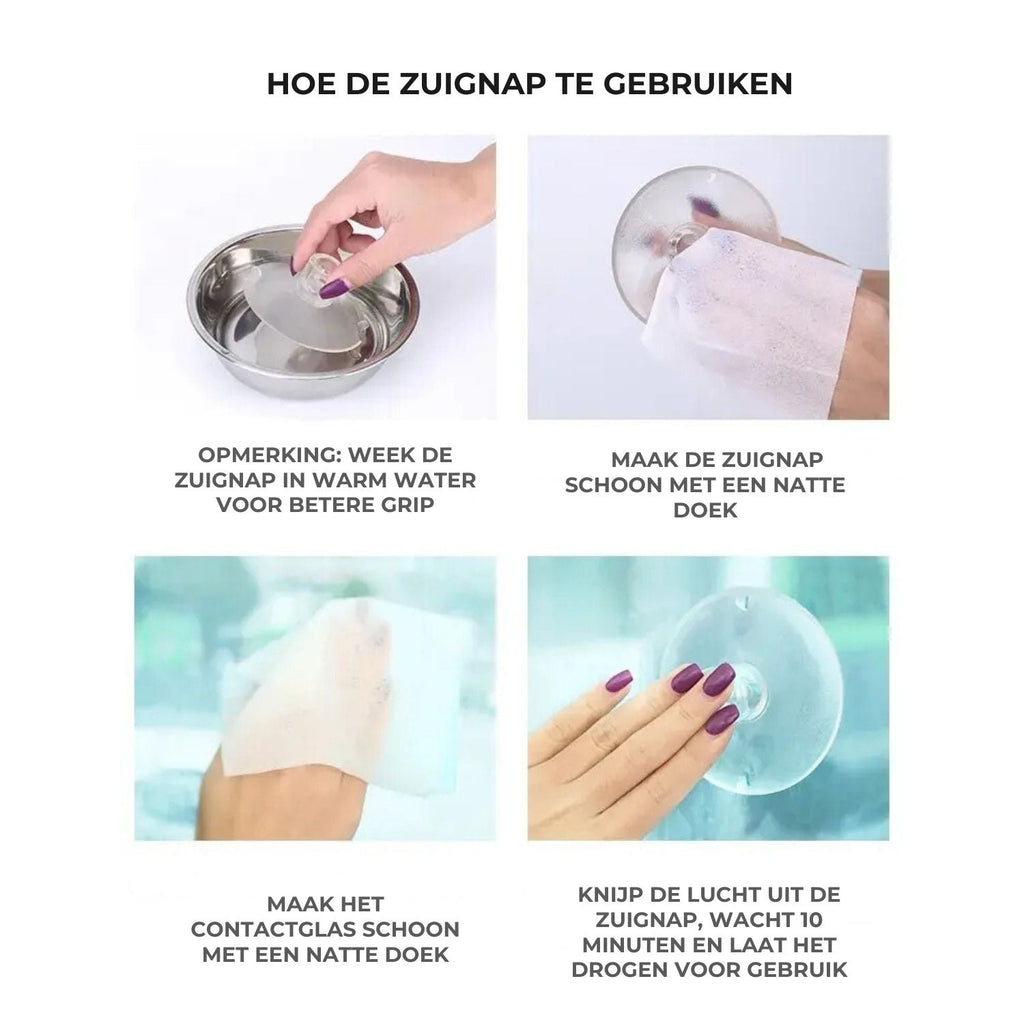 HOE DE ZUIGNAP TE GEBRUIKEN

OPMERKING: WEEK DE ZUIGNAP IN WARM WATER VOOR BETERE GRIP

MAAK DE ZUIGNAP SCHOON MET EEN NATTE DOEK

MAAK HET CONTACTGLAS SCHOON MET EEN NATTE DOEK

KNIJP DE LUCHT UIT DE ZUIGNAP, WACHT 10 MINUTEN EN LAAT HET DROGEN VOOR GEBRUIK