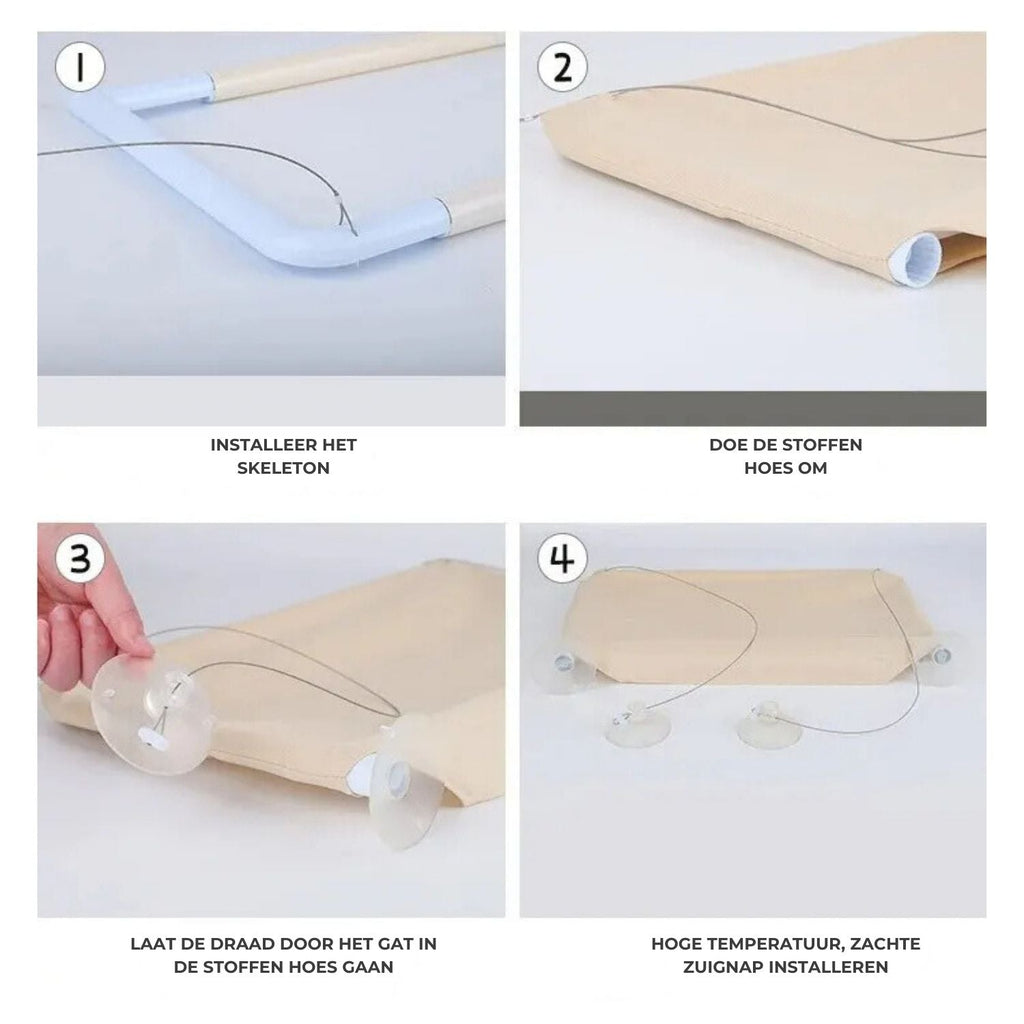 1

INSTALLEER HET SKELETON

2

DOE DE STOFFEN HOES OM

3

LAAT DE DRAAD DOOR HET GAT IN DE STOFFEN HOES GAAN

4

HOGE TEMPERATUUR, ZACHTE ZUIGNAP INSTALLEREN